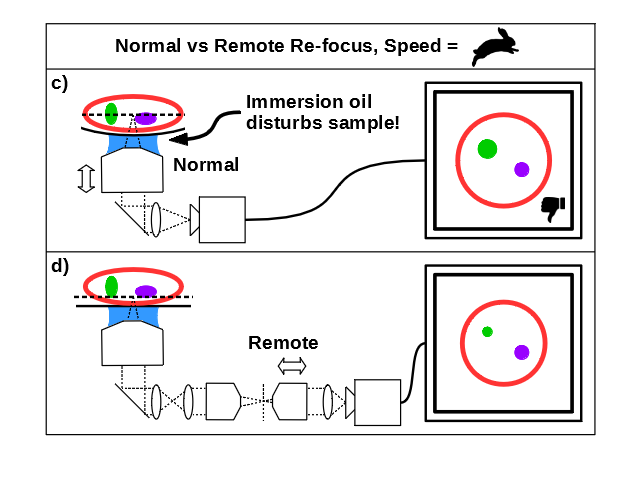 Normal vs Remote Re-focus, Speed =

c)

Immersion oil disturbs sample!

Normal

d)

Remote